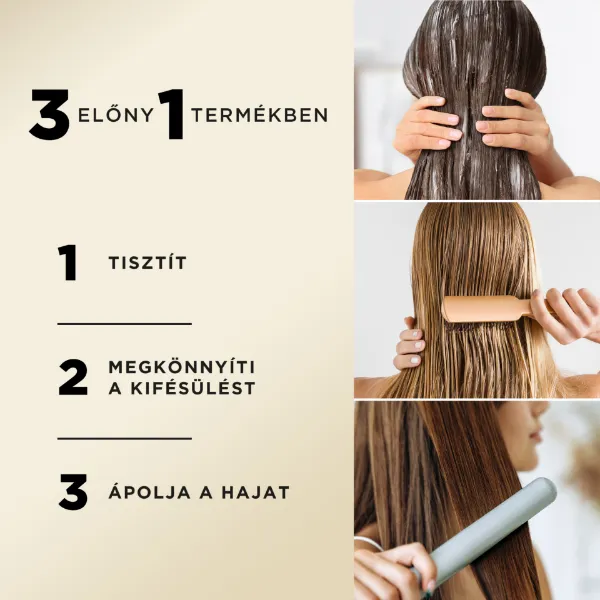 3 ELŐNY 1 TERMÉKBEN

1 TISZTÍT

2 MEGKÖNNYÍTI A KIFÉSÜLÉST

3 ÁPOLJA A HAJAT