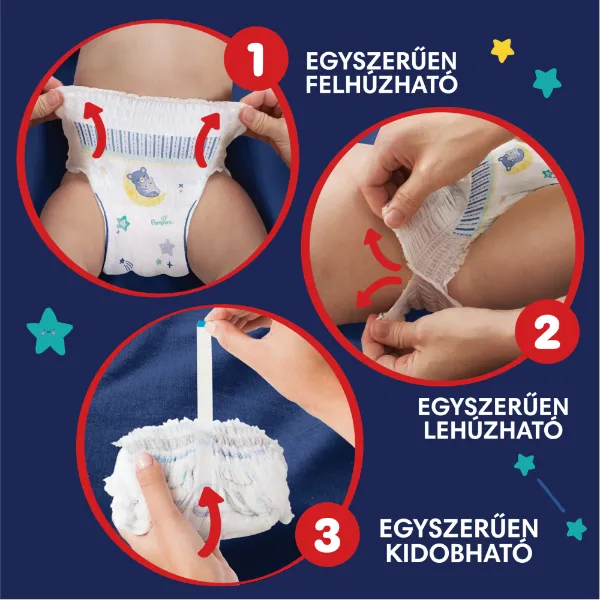 1
EGYSZERŰEN FELHÚZHATÓ

Pampers

2
EGYSZERŰEN LEHÚZHATÓ

3
EGYSZERŰEN KIDOBHATÓ